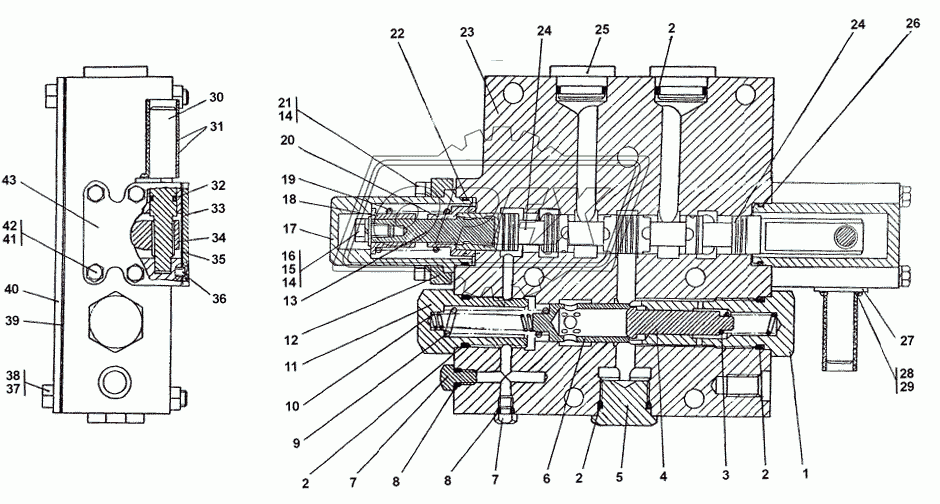 30
31
43
32
33
42
41
34
35
36
40
39
38
37
22
23
24
25
2
24
26
21
14
20
19
18
17
16
15
14
13
12
11
10
9
2
7
8
8
7
6
2
5
4
3
2
1
27
28
29